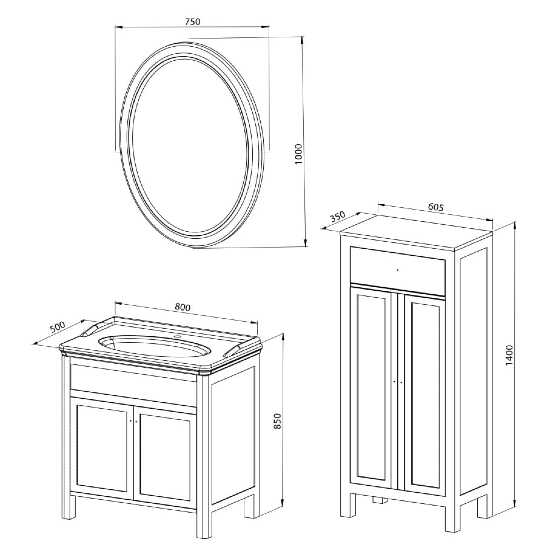 750

1000

350

605

1400

500

800

850